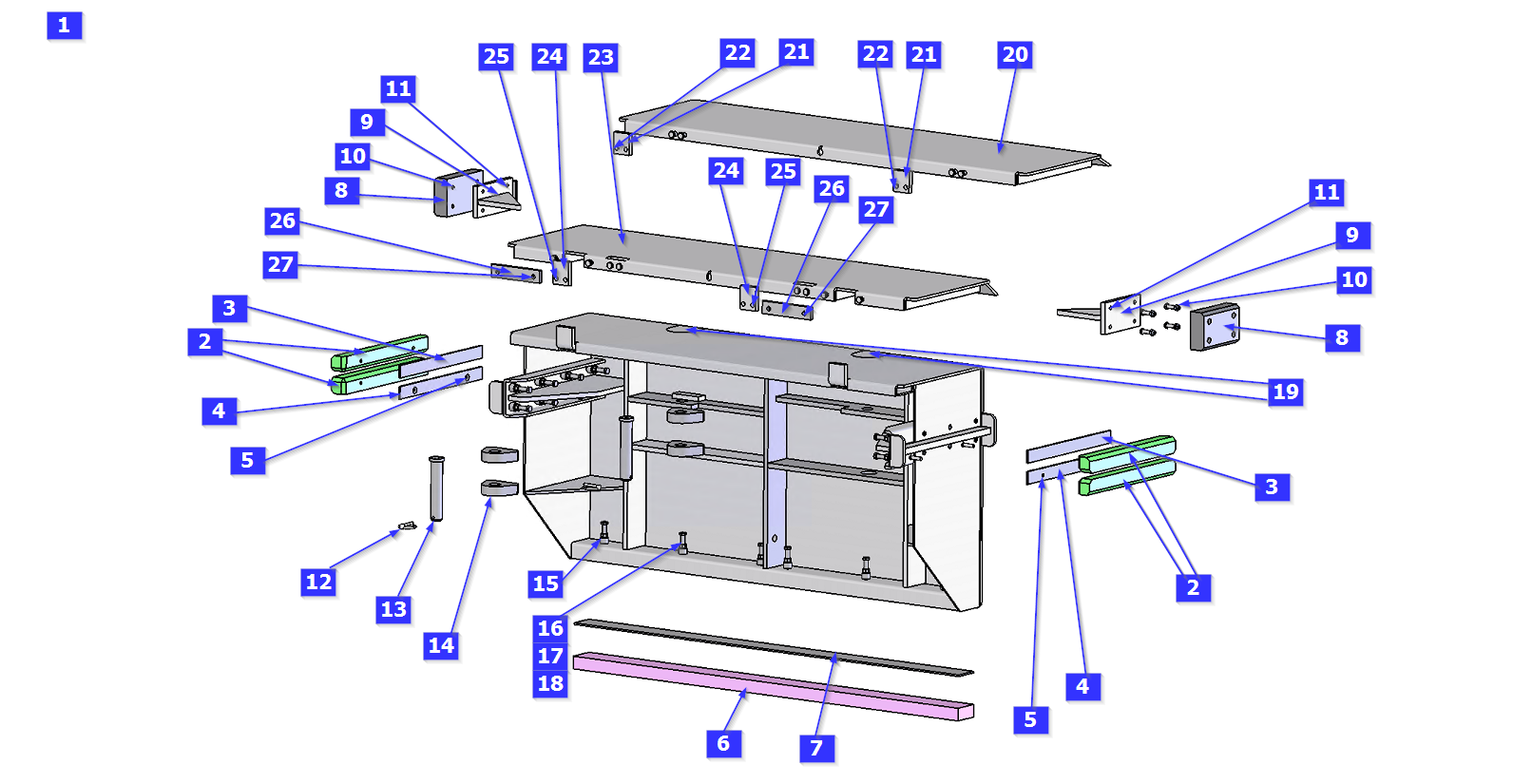 1

25 24 23 22 21 22 21 20

11
9
10
8

24 25 26
27

26
27

11
9
10
8

3
2
4
5

19

3

2

12
13
14
15
16
17
18

6
7

4
5