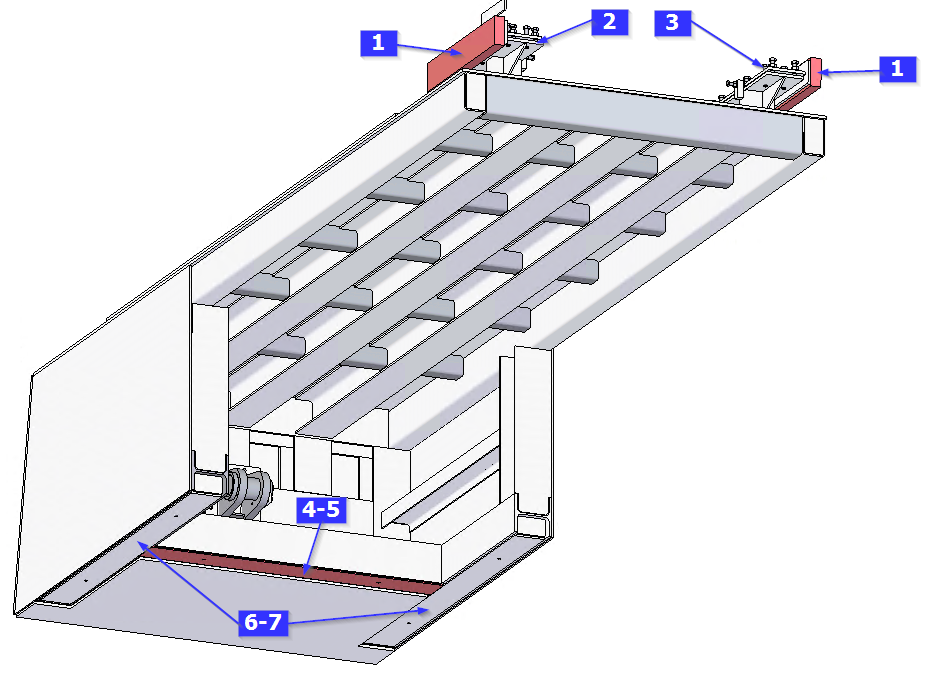 1
2
3
1
4-5
6-7