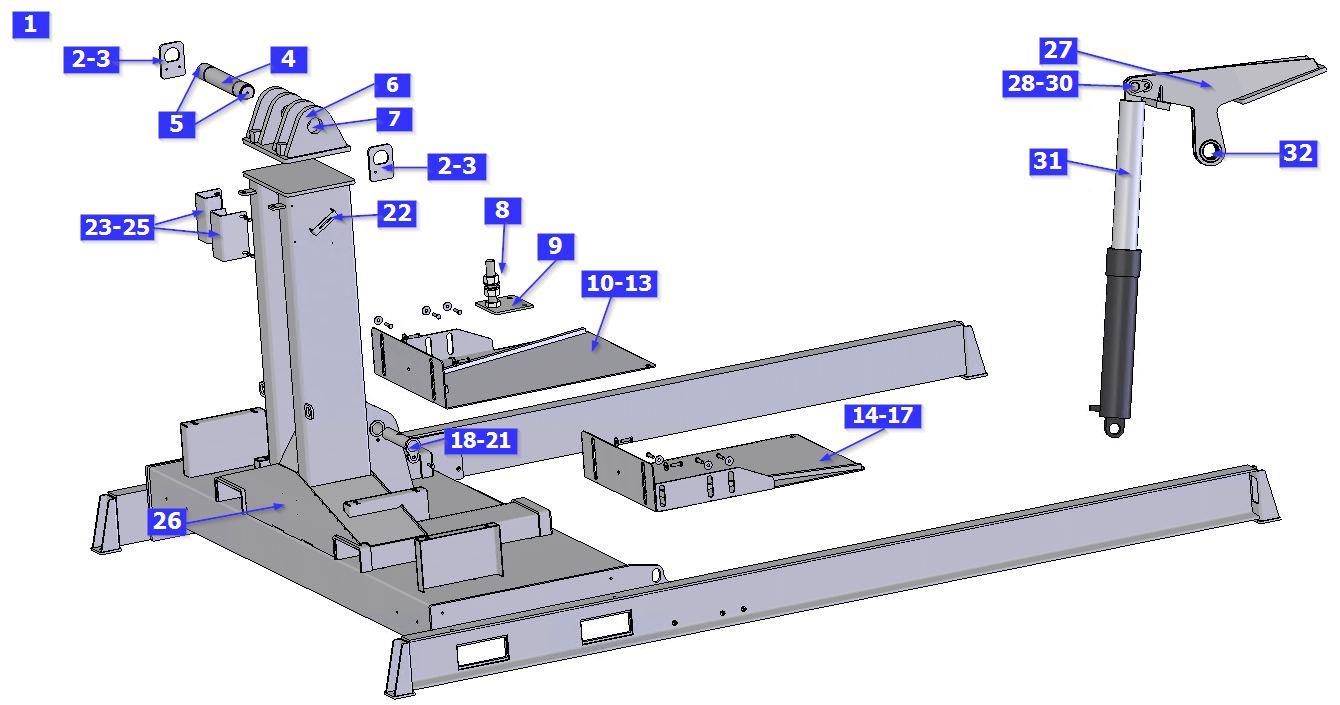 1
2-3
4
5
6
7
2-3
23-25
22
8
9
10-13
18-21
14-17
26
27
28-30
31
32